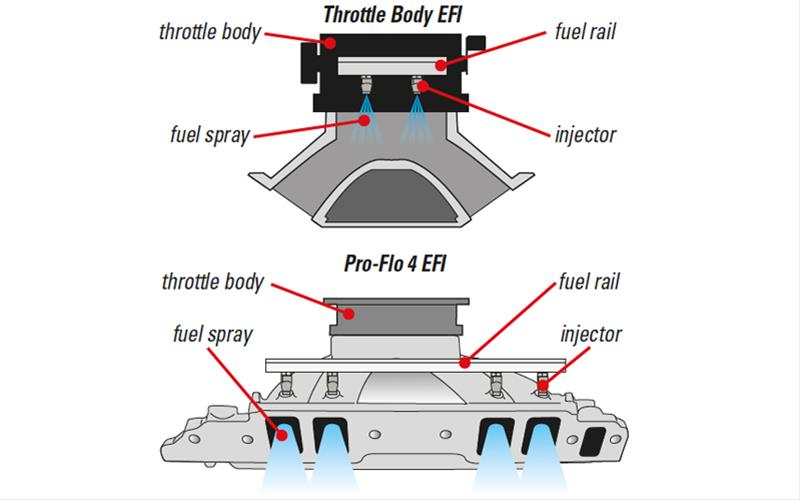 Throttle Body EFI

throttle body
fuel rail
fuel spray
injector

Pro-Flo 4 EFI

throttle body
fuel rail
fuel spray
injector